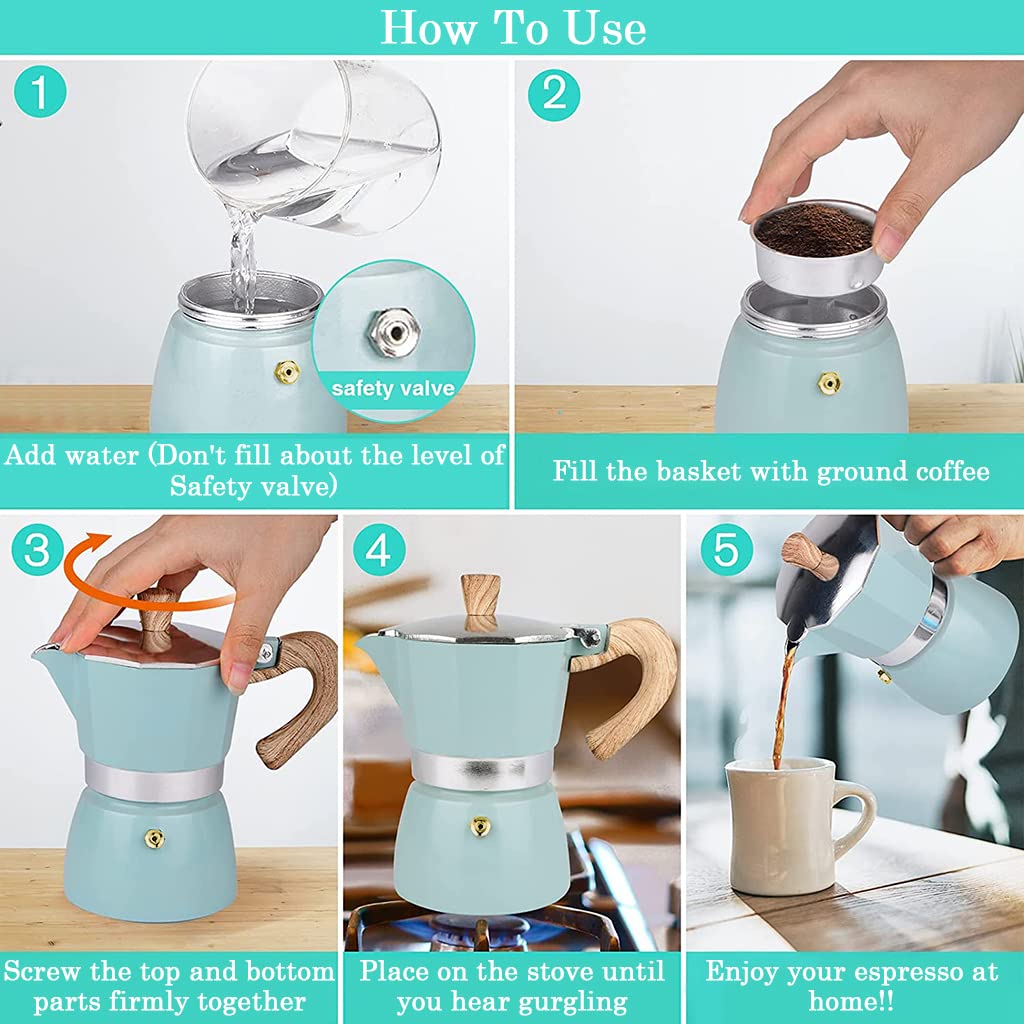 How To Use

1

safety valve

Add water (Don't fill about the level of Safety valve)

2

Fill the basket with ground coffee

3

Screw the top and bottom parts firmly together

4

Place on the stove until you hear gurgling

5

Enjoy your espresso at home!!